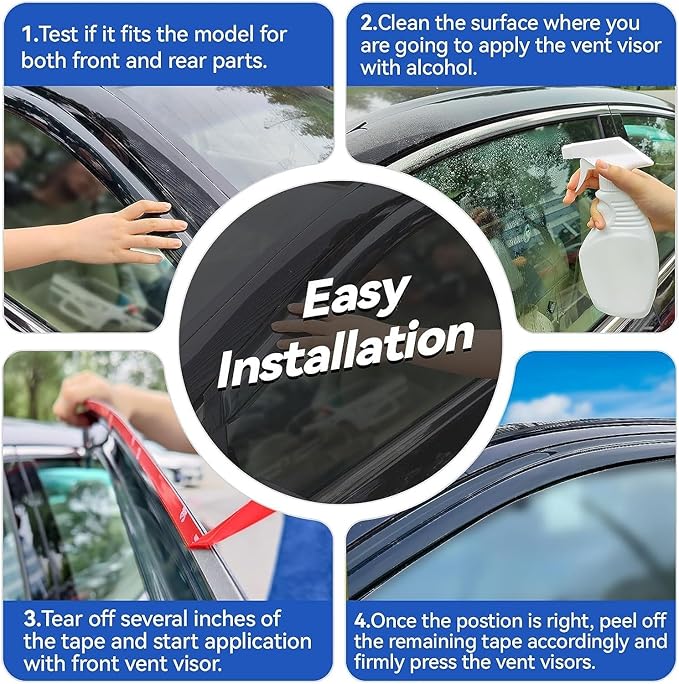 1.Test if it fits the model for both front and rear parts.

2.Clean the surface where you are going to apply the vent visor with alcohol.

Easy Installation

3.Tear off several inches of the tape and start application with front vent visor.

4.Once the postion is right, peel off the remaining tape accordingly and firmly press the vent visors.