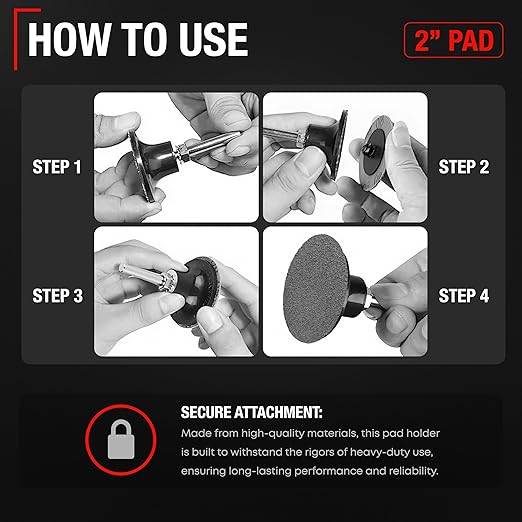 HOW TO USE

2” PAD

STEP 1

STEP 2

STEP 3

STEP 4

SECURE ATTACHMENT:

Made from high-quality materials, this pad holder is built to withstand the rigors of heavy-duty use, ensuring long-lasting performance and reliability.