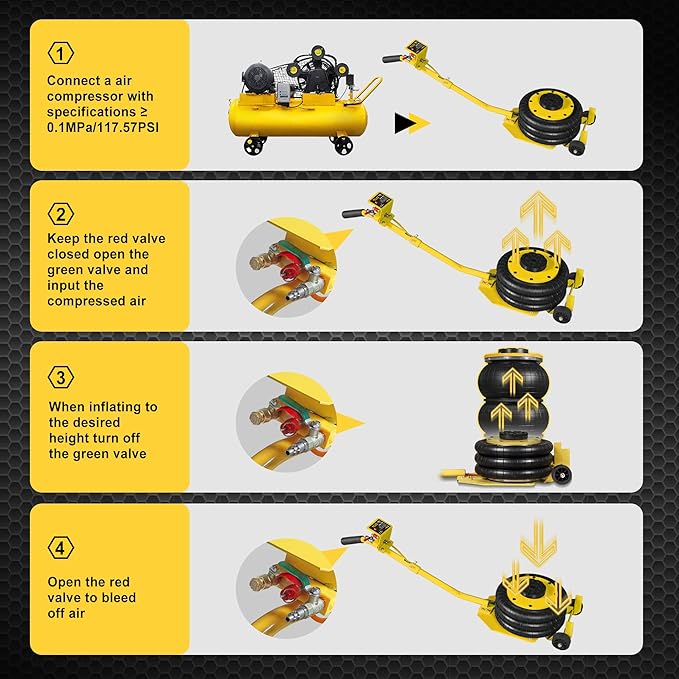 1

Connect a air compressor with specifications ≥ 0.1MPa/117.57PSI

2

Keep the red valve closed open the green valve and input the compressed air

3

When inflating to the desired height turn off the green valve

4

Open the red valve to bleed off air