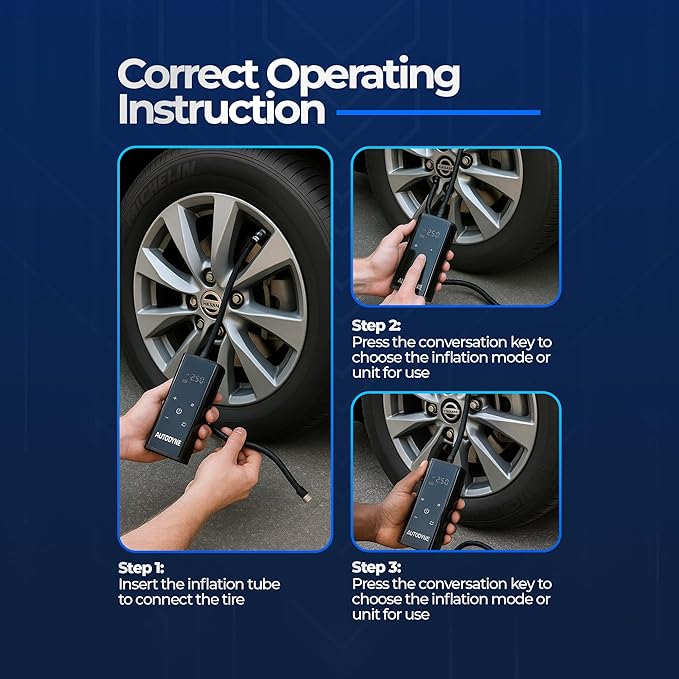 Correct Operating Instruction

MICHELIN

NISSAN

250

AUTODYNE

Step 1:
Insert the inflation tube to connect the tire

NISSAN

250

Step 2:
Press the conversation key to choose the inflation mode or unit for use

NISSAN

250

AUTODYNE

Step 3:
Press the conversation key to choose the inflation mode or unit for use