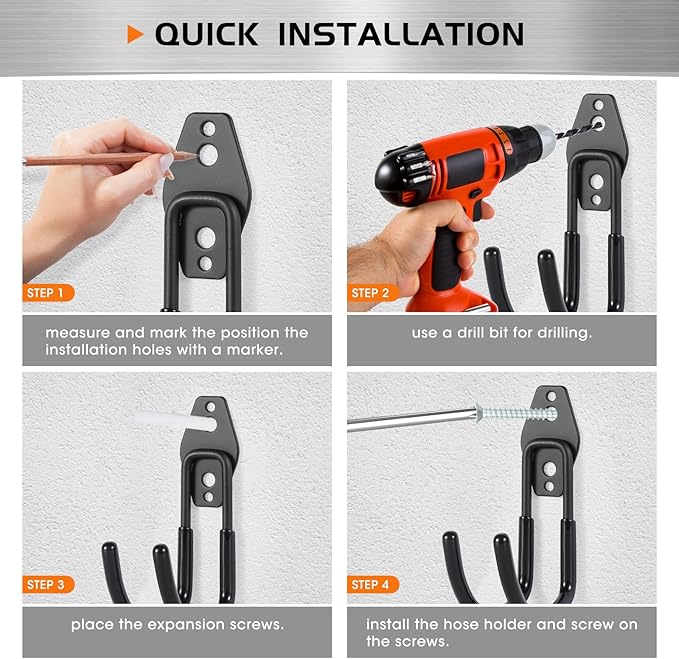 QUICK INSTALLATION

STEP 1

measure and mark the position the installation holes with a marker.

STEP 2

use a drill bit for drilling.

STEP 3

place the expansion screws.

STEP 4

install the hose holder and screw on the screws.