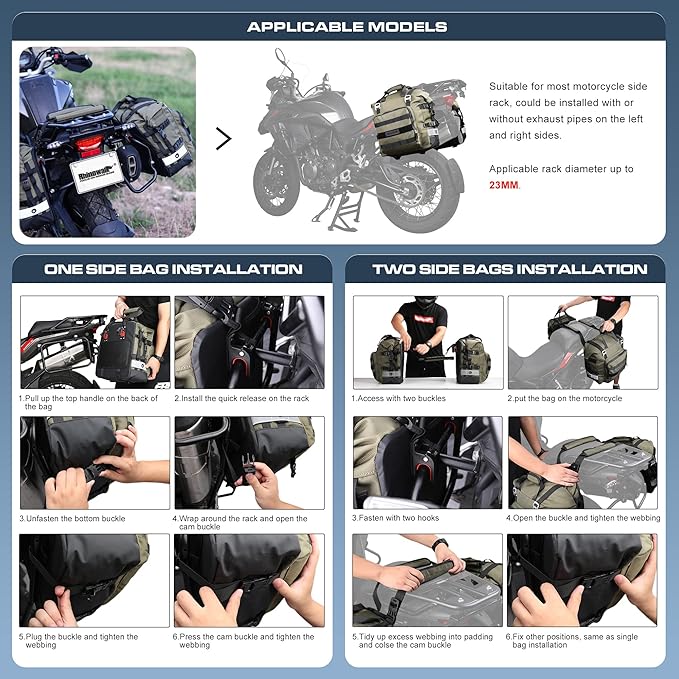 APPLICABLE MODELS

Rhinowalk

Suitable for most motorcycle side rack, could be installed with or without exhaust pipes on the left and right sides.

Applicable rack diameter up to 23MM.

ONE SIDE BAG INSTALLATION

1.Pull up the top handle on the back of the bag

2.Install the quick release on the rack

3.Unfasten the bottom buckle

4.Wrap around the rack and open the cam buckle

5.Plug the buckle and tighten the webbing

6.Press the cam buckle and tighten the webbing

TWO SIDE BAGS INSTALLATION

1.Access with two buckles

2.put the bag on the motorcycle

3.Fasten with two hooks

4.Open the buckle and tighten the webbing

5.Tidy up excess webbing into padding and colse the cam buckle

6.Fix other positions, same as single bag installation