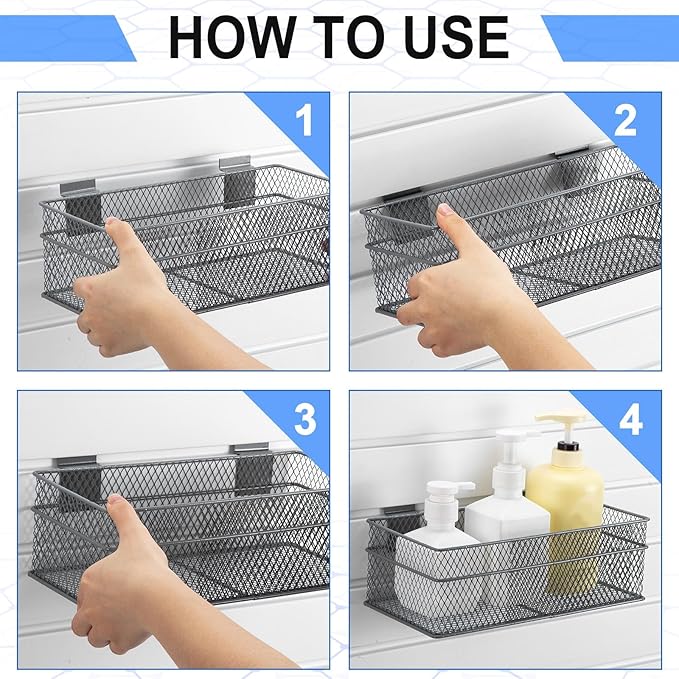 HOW TO USE

1

2

3

4