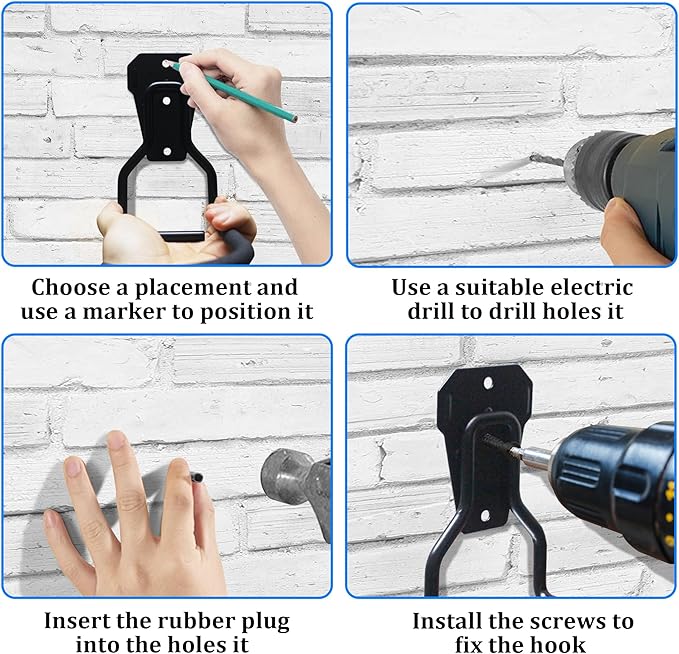 Choose a placement and use a marker to position it

Use a suitable electric drill to drill holes it

Insert the rubber plug into the holes it

Install the screws to fix the hook