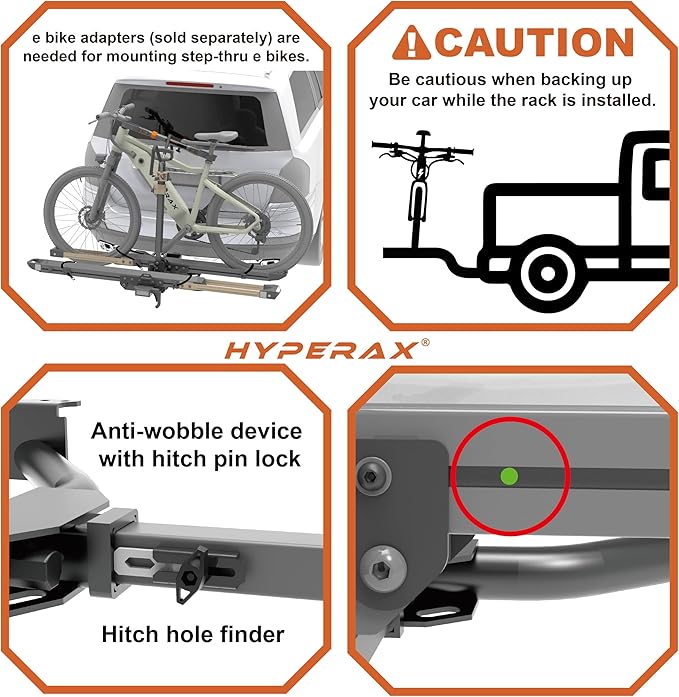 e bike adapters (sold separately) are needed for mounting step-thru e bikes.

CAUTION

Be cautious when backing up your car while the rack is installed.

HYPERAX®

Anti-wobble device with hitch pin lock

Hitch hole finder