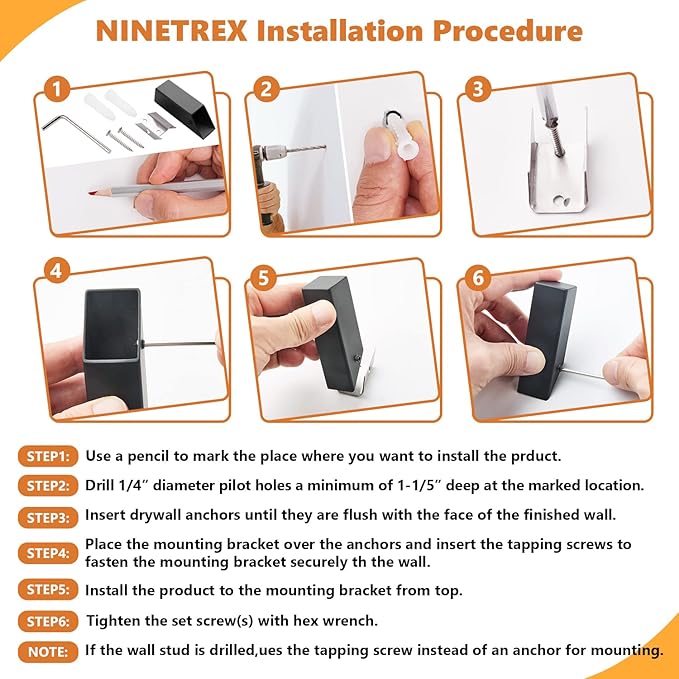 NINETREX Installation Procedure

1

2

3

4

5

6

STEP1: Use a pencil to mark the place where you want to install the prduct.

STEP2: Drill 1/4″ diameter pilot holes a minimum of 1-1/5″ deep at the marked location.

STEP3: Insert drywall anchors until they are flush with the face of the finished wall.

STEP4: Place the mounting bracket over the anchors and insert the tapping screws to fasten the mounting bracket securely th the wall.

STEP5: Install the product to the mounting bracket from top.

STEP6: Tighten the set screw(s) with hex wrench.

NOTE: If the wall stud is drilled,ues the tapping screw instead of an anchor for mounting.