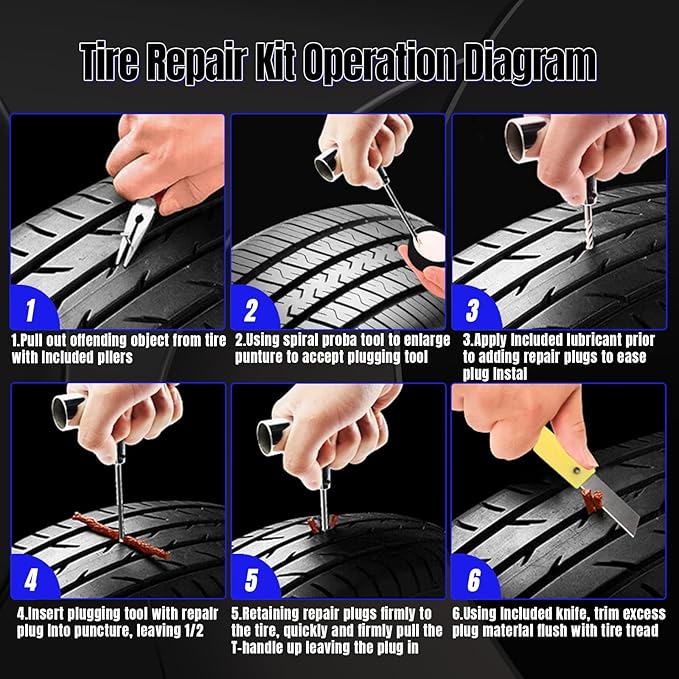 Tire Repair Kit Operation Diagram

1

1.Pull out offending object from tire with included pliers

2

2.Using spiral proba tool to enlarge punture to accept plugging tool

3

3.Apply included lubricant prior to adding repair plugs to ease plug instal

4

4.Insert plugging tool with repair plug into puncture, leaving 1/2

5

5.Retaining repair plugs firmly to the tire, quickly and firmly pull the T-handle up leaving the plug in

6

6.Using included knife, trim excess plug material flush with tire tread