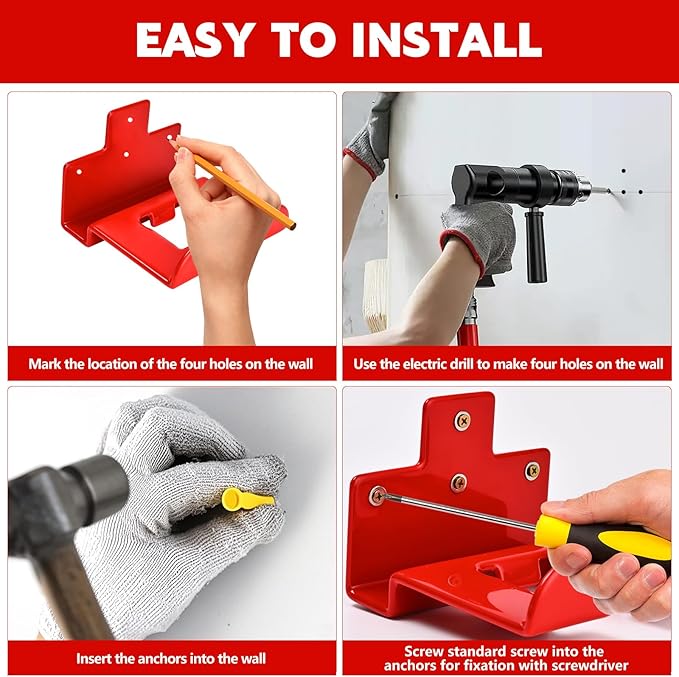 EASY TO INSTALL

Mark the location of the four holes on the wall

Use the electric drill to make four holes on the wall

Insert the anchors into the wall

Screw standard screw into the anchors for fixation with screwdriver