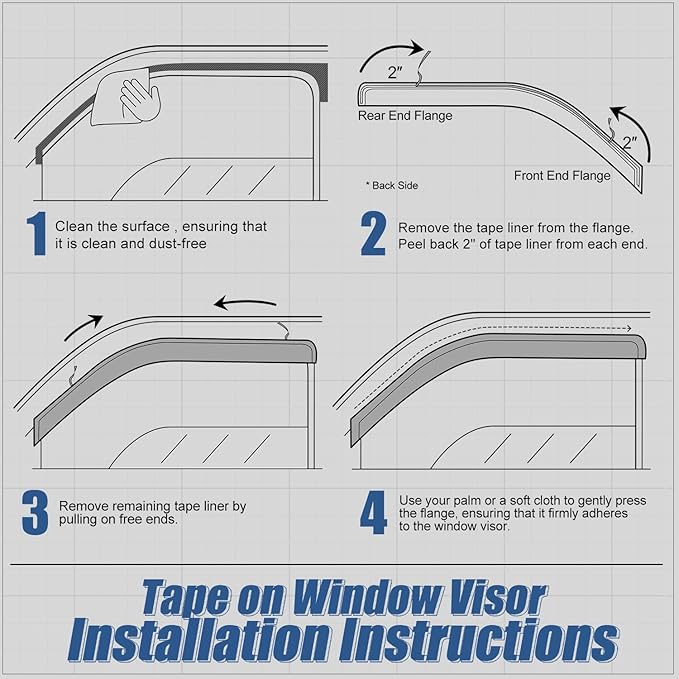 2"

Rear End Flange

2"

Front End Flange

* Back Side

1 Clean the surface , ensuring that it is clean and dust-free

2 Remove the tape liner from the flange. Peel back 2" of tape liner from each end.

3 Remove remaining tape liner by pulling on free ends.

4 Use your palm or a soft cloth to gently press the flange, ensuring that it firmly adheres to the window visor.

Tape on Window Visor
Installation Instructions