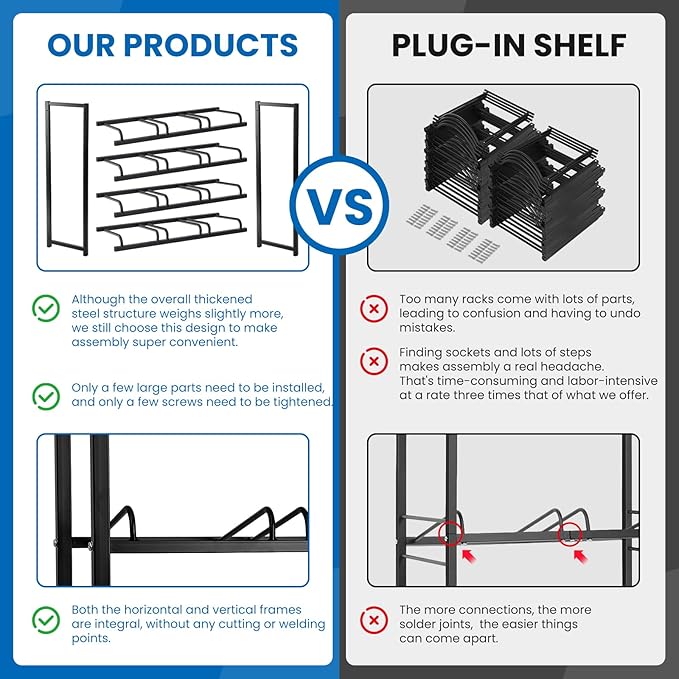 OUR PRODUCTS

Although the overall thickened steel structure weighs slightly more, we still choose this design to make assembly super convenient.

Only a few large parts need to be installed, and only a few screws need to be tightened.

Both the horizontal and vertical frames are integral, without any cutting or welding points.

VS

PLUG-IN SHELF

Too many racks come with lots of parts, leading to confusion and having to undo mistakes.

Finding sockets and lots of steps makes assembly a real headache. That's time-consuming and labor-intensive at a rate three times that of what we offer.

The more connections, the more solder joints, the easier things can come apart.