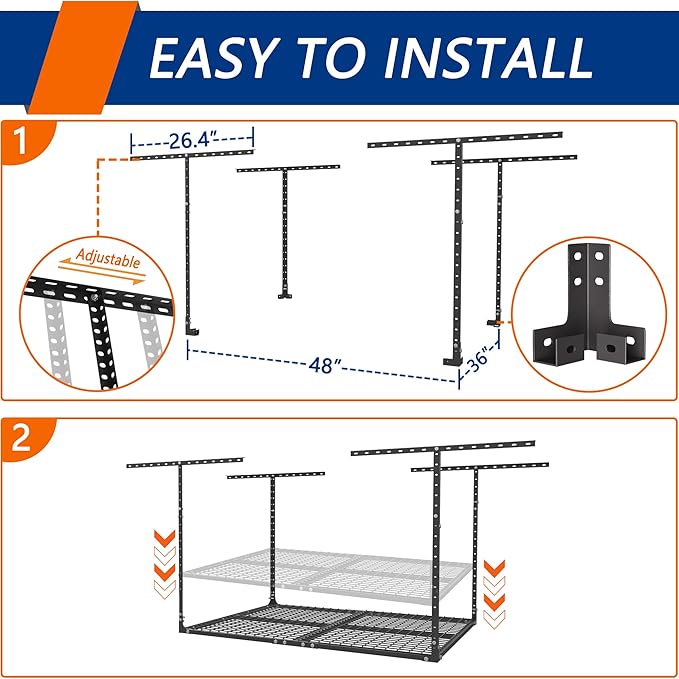 EASY TO INSTALL

1

26.4"

Adjustable

48"

36"

2