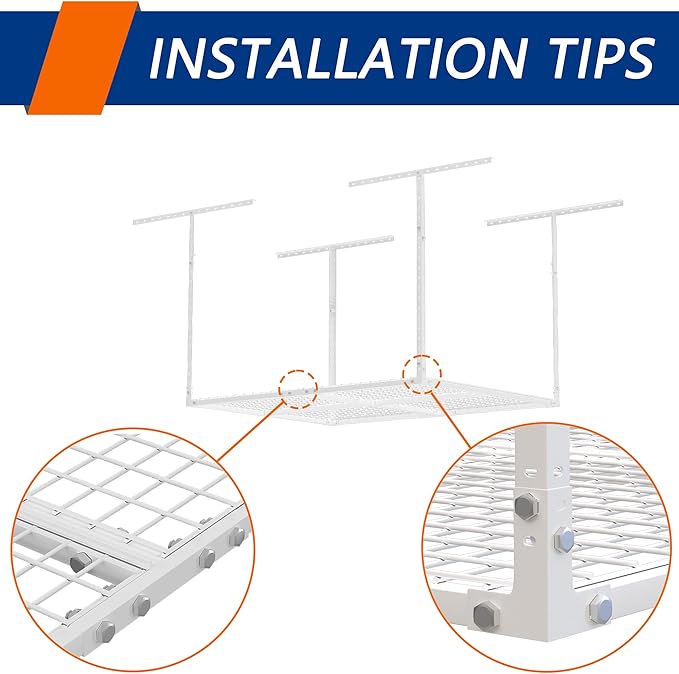 INSTALLATION TIPS