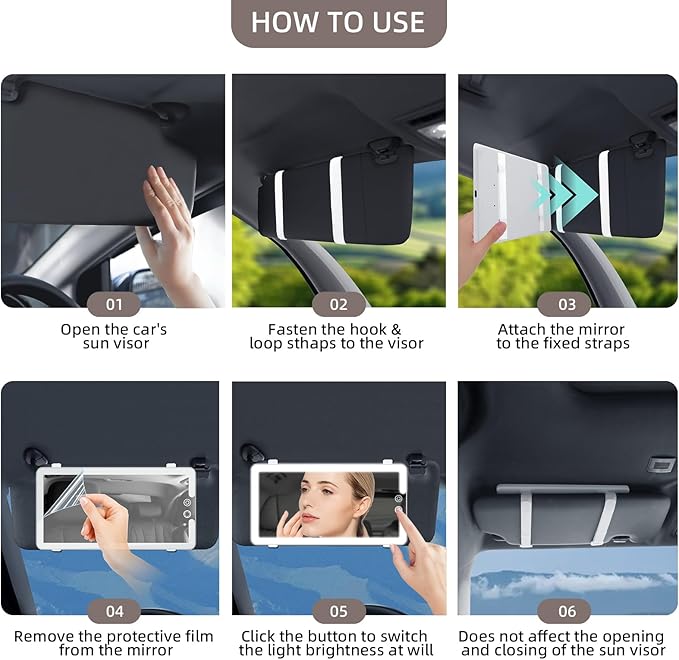 HOW TO USE

01
Open the car's sun visor

02
Fasten the hook & loop sthaps to the visor

03
Attach the mirror to the fixed straps

04
Remove the protective film from the mirror

05
Click the button to switch the light brightness at will

06
Does not affect the opening and closing of the sun visor