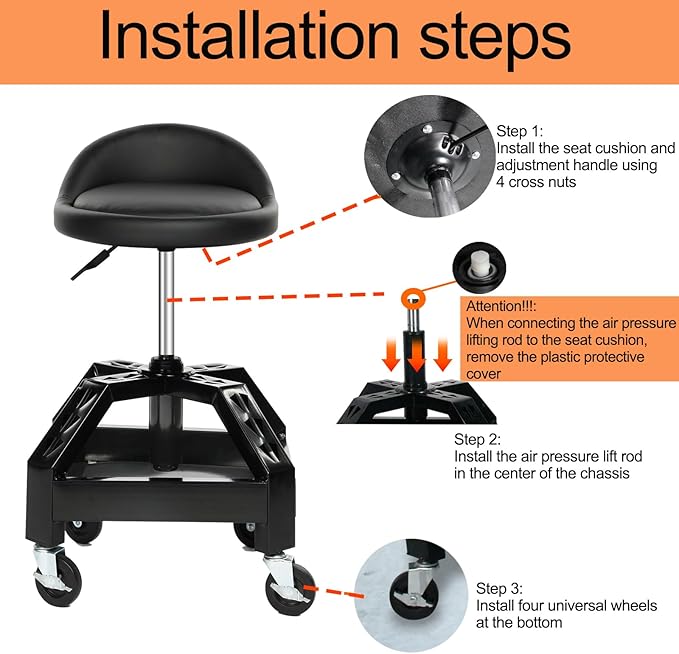 Installation steps

Step 1:
Install the seat cushion and adjustment handle using 4 cross nuts

Attention!!!:
When connecting the air pressure lifting rod to the seat cushion, remove the plastic protective cover

Step 2:
Install the air pressure lift rod in the center of the chassis

Step 3:
Install four universal wheels at the bottom