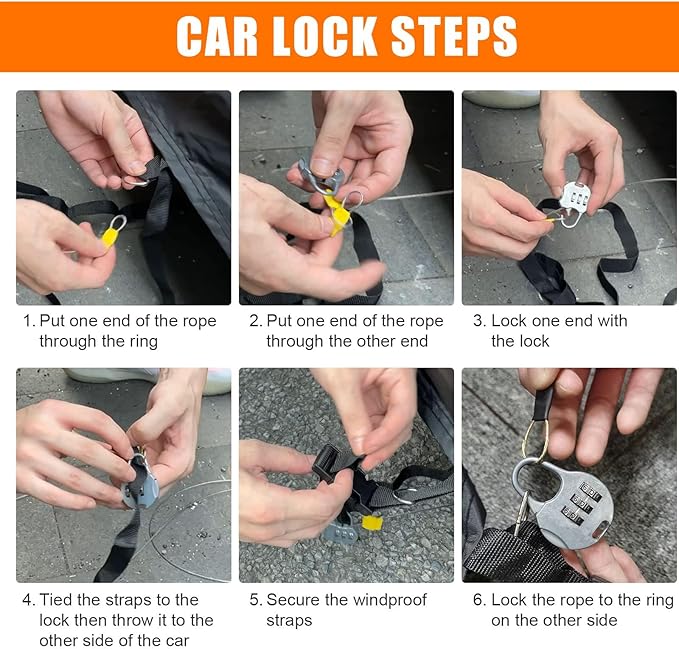 CAR LOCK STEPS

1. Put one end of the rope through the ring

2. Put one end of the rope through the other end

3. Lock one end with the lock

4. Tied the straps to the lock then throw it to the other side of the car

5. Secure the windproof straps

6. Lock the rope to the ring on the other side