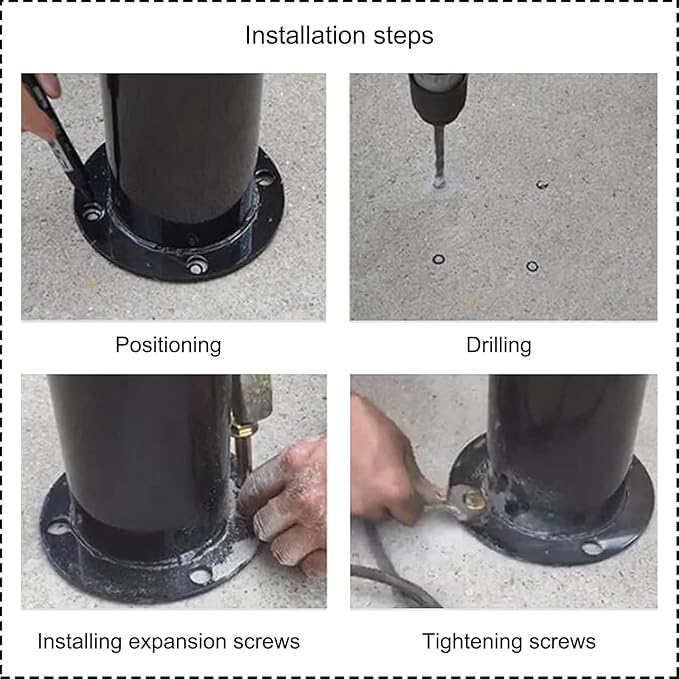 Installation steps

Positioning

Drilling

Installing expansion screws

Tightening screws