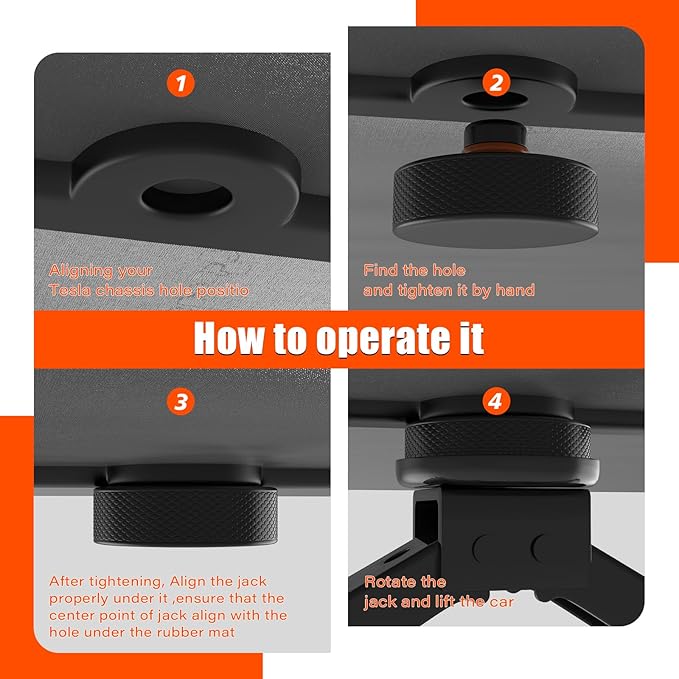 1

Aligning your Tesla chassis hole positio

2

Find the hole and tighten it by hand

How to operate it

3

After tightening, Align the jack properly under it ,ensure that the center point of jack align with the hole under the rubber mat

4

Rotate the jack and lift the car