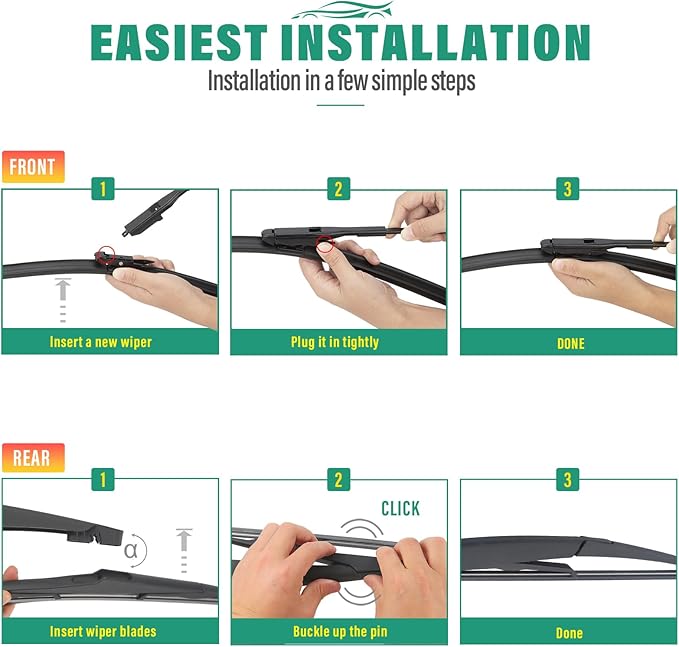 EASIEST INSTALLATION

Installation in a few simple steps

FRONT

1

Insert a new wiper

2

Plug it in tightly

3

DONE

REAR

1

α

Insert wiper blades

2

CLICK

Buckle up the pin

3

Done