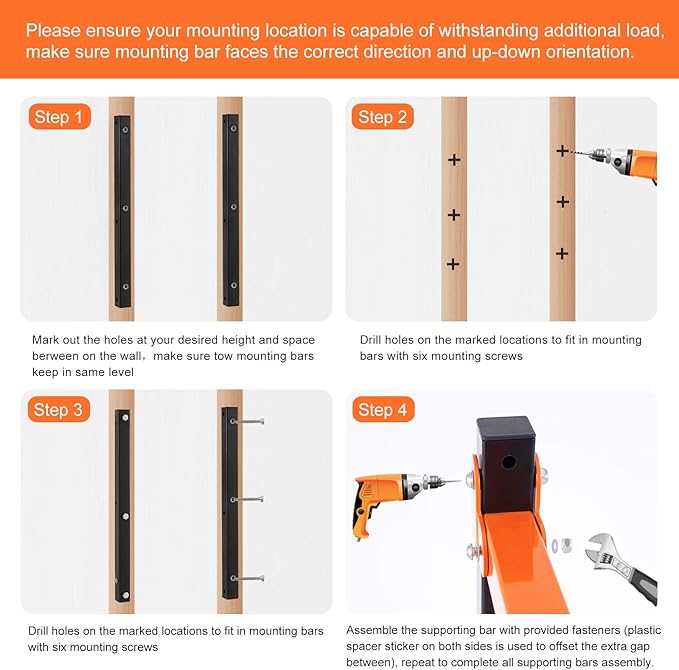 Please ensure your mounting location is capable of withstanding additional load, make sure mounting bar faces the correct direction and up-down orientation.

Step 1

Mark out the holes at your desired height and space berween on the wall，make sure tow mounting bars keep in same level

Step 2

Drill holes on the marked locations to fit in mounting bars with six mounting screws

Step 3

Drill holes on the marked locations to fit in mounting bars with six mounting screws

Step 4

Assemble the supporting bar with provided fasteners (plastic spacer sticker on both sides is used to offset the extra gap between), repeat to complete all supporting bars assembly.