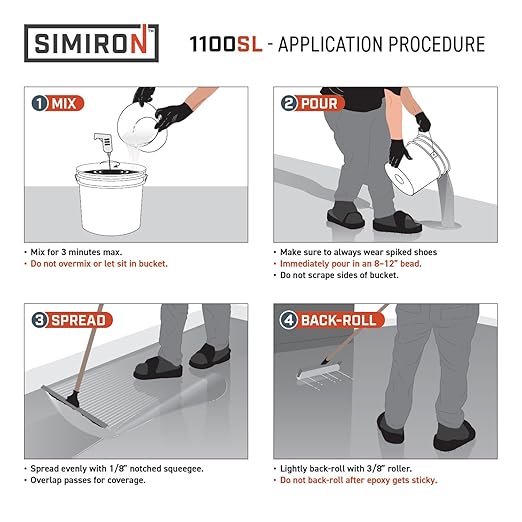 SIMIRON™

1100SL - APPLICATION PROCEDURE

1 MIX

• Mix for 3 minutes max.
• Do not overmix or let sit in bucket.

2 POUR

• Make sure to always wear spiked shoes
• Immediately pour in an 8–12" bead.
• Do not scrape sides of bucket.

3 SPREAD

• Spread evenly with 1/8" notched squeegee.
• Overlap passes for coverage.

4 BACK-ROLL

• Lightly back-roll with 3/8" roller.
• Do not back-roll after epoxy gets sticky.