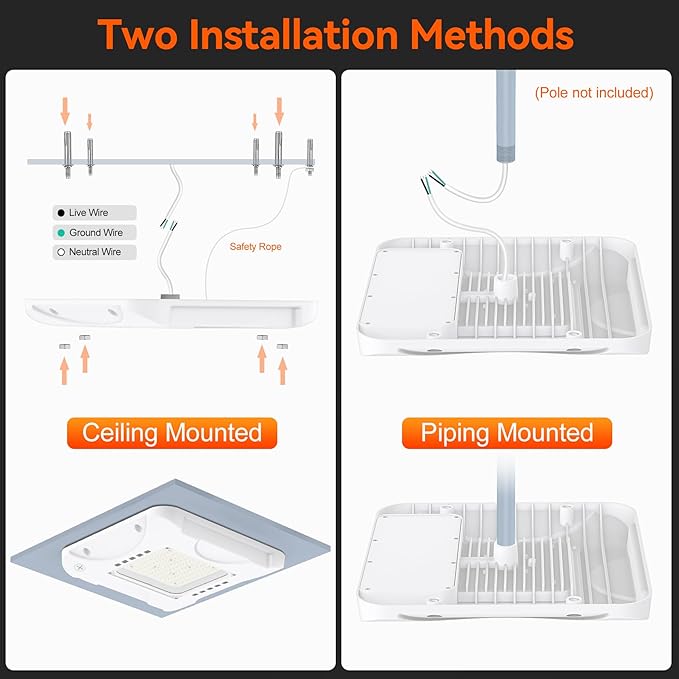 Two Installation Methods

Live Wire
Ground Wire
Neutral Wire

Safety Rope

Ceiling Mounted

(Pole not included)

Piping Mounted