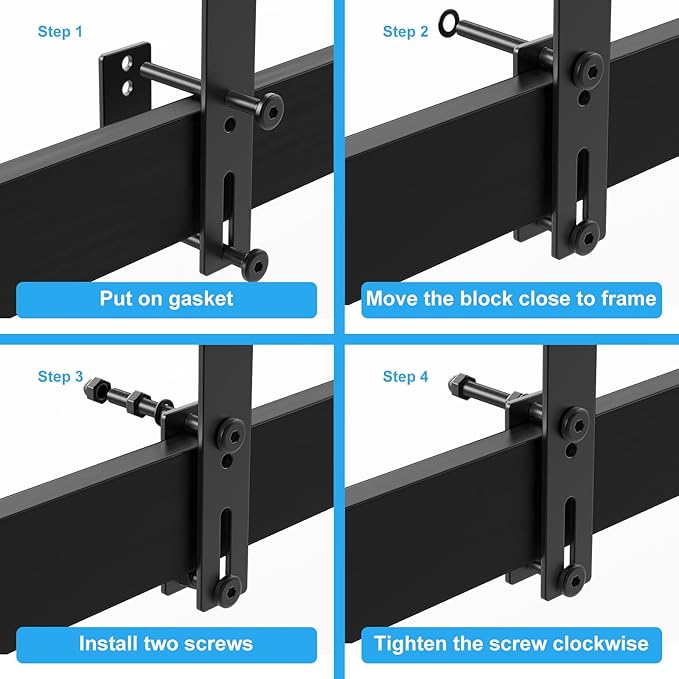 Step 1

Put on gasket

Step 2

Move the block close to frame

Step 3

Install two screws

Step 4

Tighten the screw clockwise