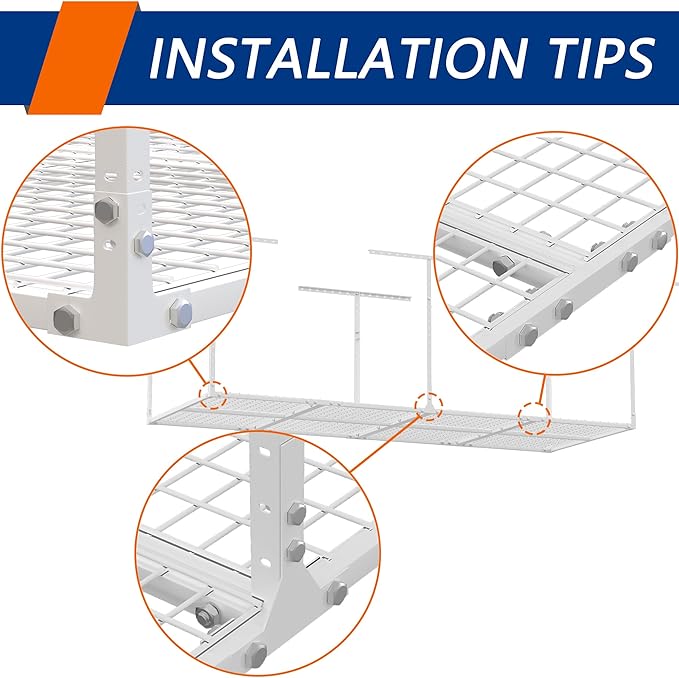 INSTALLATION TIPS