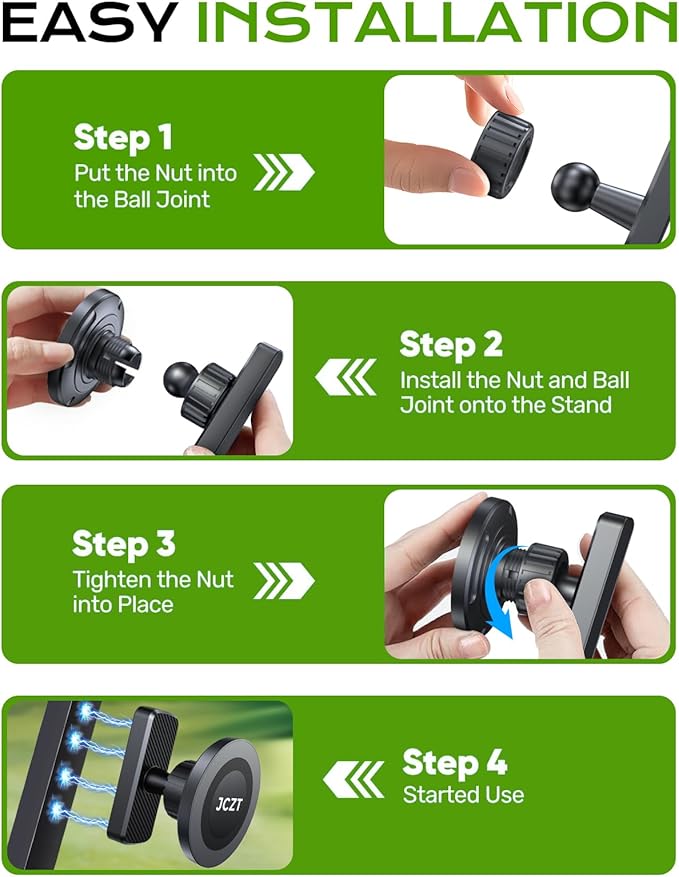 EASY INSTALLATION

Step 1
Put the Nut into the Ball Joint

Step 2
Install the Nut and Ball Joint onto the Stand

Step 3
Tighten the Nut into Place

JCZT

Step 4
Started Use