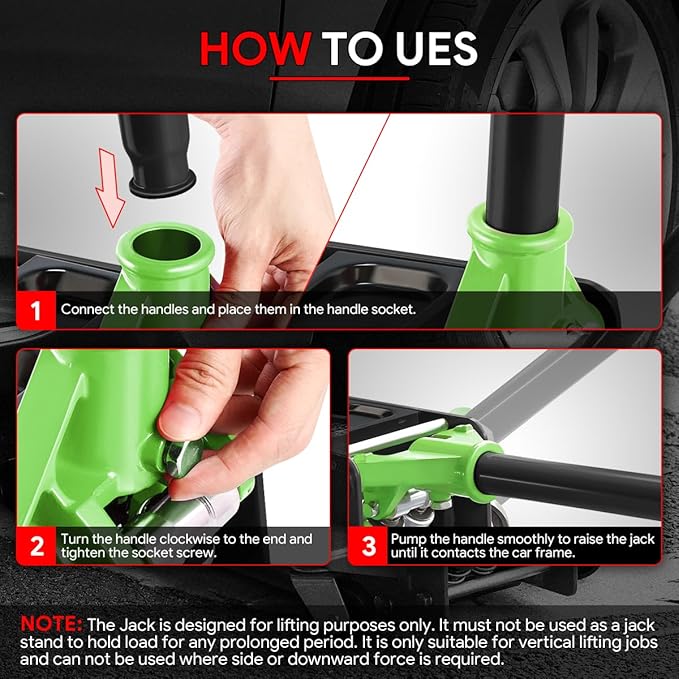 HOW TO UES

1 Connect the handles and place them in the handle socket.

2 Turn the handle clockwise to the end and tighten the socket screw.

3 Pump the handle smoothly to raise the jack until it contacts the car frame.

NOTE: The Jack is designed for lifting purposes only. It must not be used as a jack stand to hold load for any prolonged period. It is only suitable for vertical lifting jobs and can not be used where side or downward force is required.