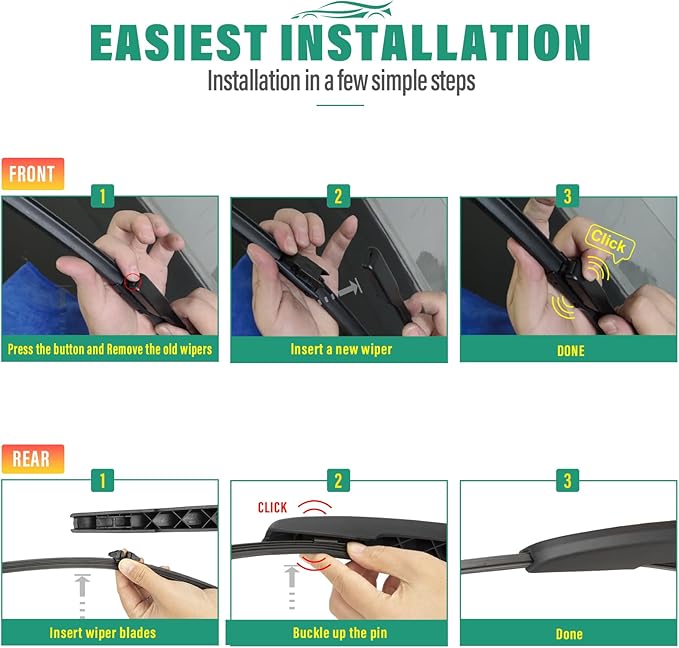 EASIEST INSTALLATION
Installation in a few simple steps

FRONT

1
Press the button and Remove the old wipers

2
Insert a new wiper

3
Click
DONE

REAR

1
Insert wiper blades

2
CLICK
Buckle up the pin

3
Done