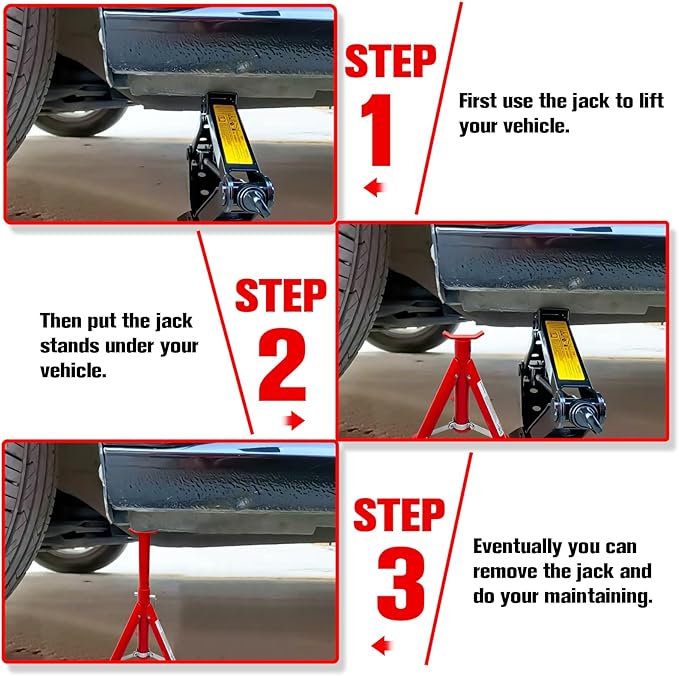 STEP
1

First use the jack to lift your vehicle.

STEP
2

Then put the jack stands under your vehicle.

STEP
3

Eventually you can remove the jack and do your maintaining.