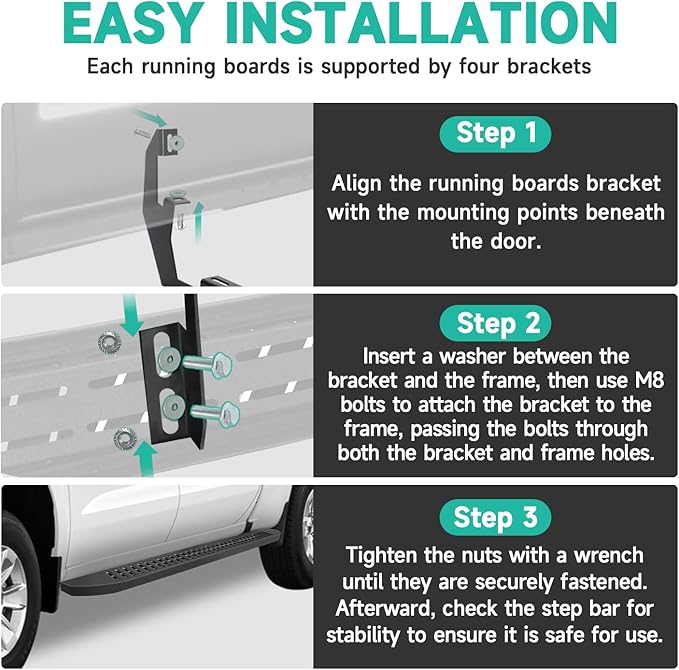 EASY INSTALLATION

Each running boards is supported by four brackets

Step 1

Align the running boards bracket with the mounting points beneath the door.

Step 2

Insert a washer between the bracket and the frame, then use M8 bolts to attach the bracket to the frame, passing the bolts through both the bracket and frame holes.

Step 3

Tighten the nuts with a wrench until they are securely fastened. Afterward, check the step bar for stability to ensure it is safe for use.