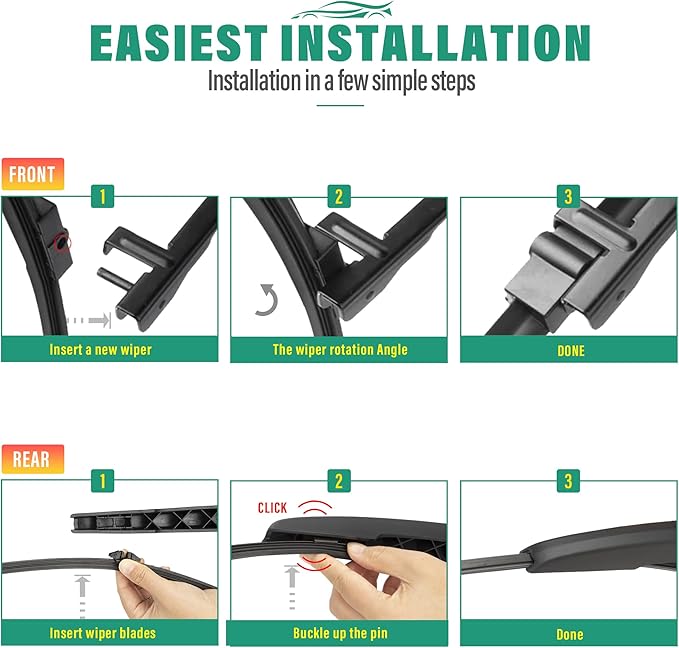 EASIEST INSTALLATION
Installation in a few simple steps

FRONT

1
Insert a new wiper

2
The wiper rotation Angle

3
DONE

REAR

1
Insert wiper blades

2
CLICK
Buckle up the pin

3
Done