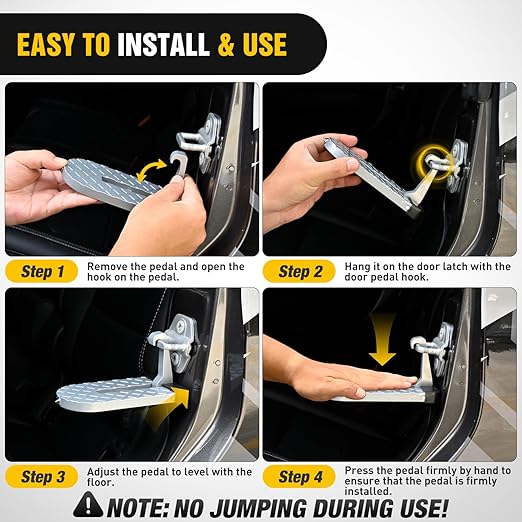 EASY TO INSTALL & USE

Step 1 Remove the pedal and open the hook on the pedal.

Step 2 Hang it on the door latch with the door pedal hook.

Step 3 Adjust the pedal to level with the floor.

Step 4 Press the pedal firmly by hand to ensure that the pedal is firmly installed.

NOTE: NO JUMPING DURING USE!