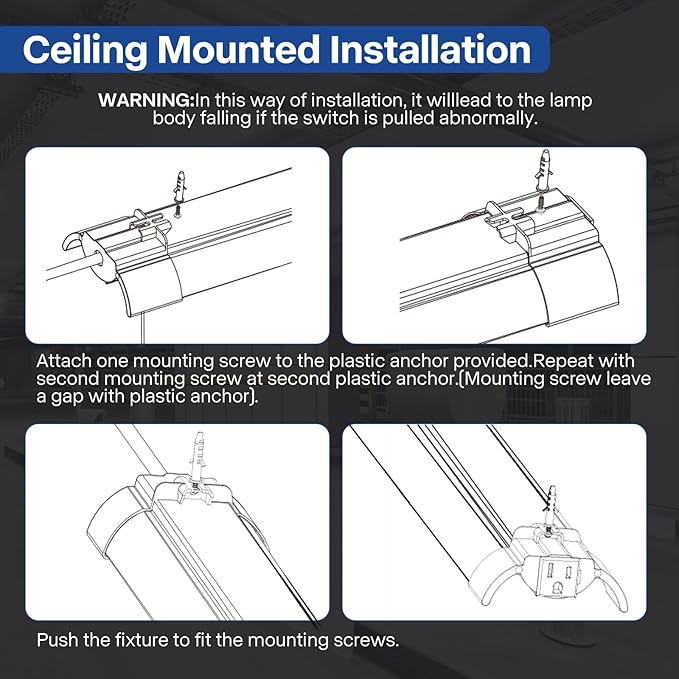 Ceiling Mounted Installation

WARNING:In this way of installation, it willlead to the lamp body falling if the switch is pulled abnormally.

Attach one mounting screw to the plastic anchor provided.Repeat with second mounting screw at second plastic anchor.(Mounting screw leave a gap with plastic anchor).

Push the fixture to fit the mounting screws.