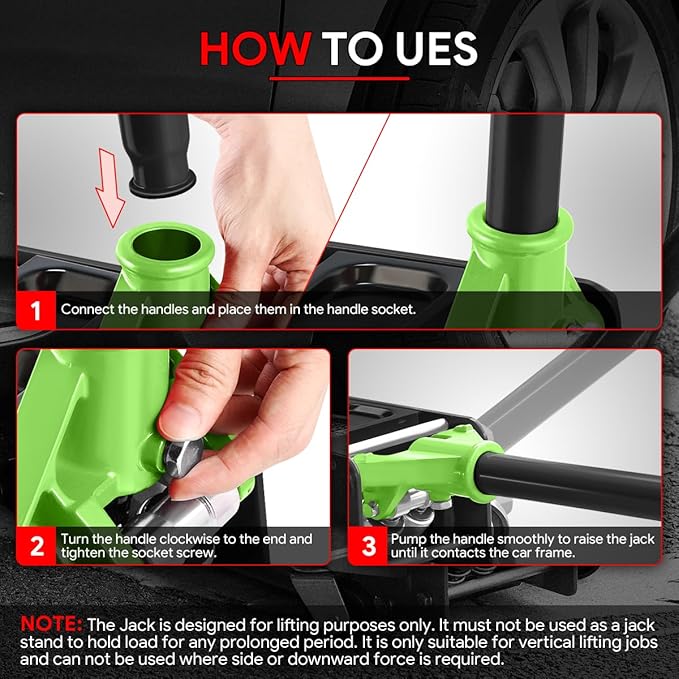 HOW TO UES

1 Connect the handles and place them in the handle socket.

2 Turn the handle clockwise to the end and tighten the socket screw.

3 Pump the handle smoothly to raise the jack until it contacts the car frame.

NOTE: The Jack is designed for lifting purposes only. It must not be used as a jack stand to hold load for any prolonged period. It is only suitable for vertical lifting jobs and can not be used where side or downward force is required.