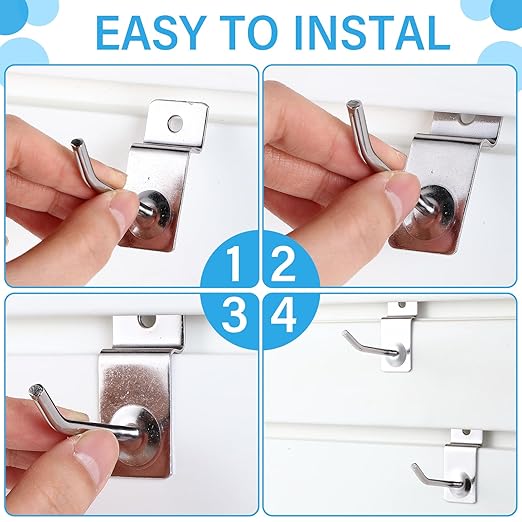 EASY TO INSTAL

1

2

3

4