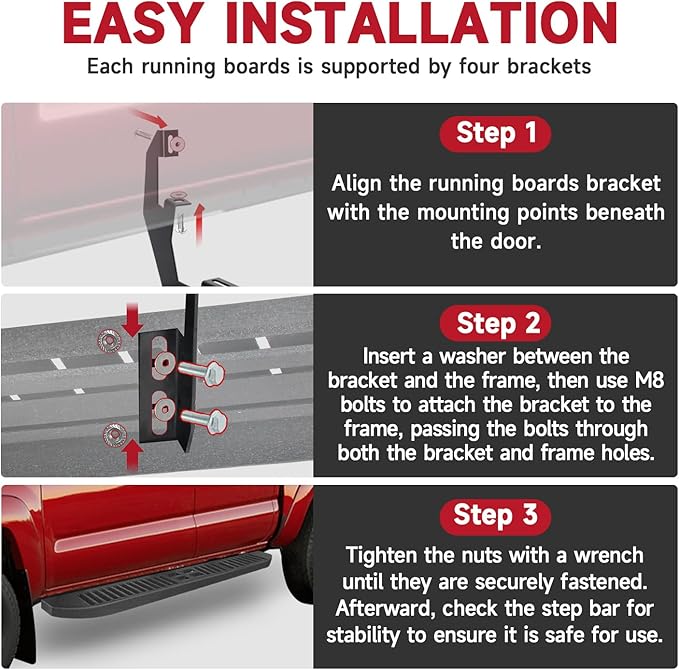 EASY INSTALLATION
Each running boards is supported by four brackets

Step 1
Align the running boards bracket with the mounting points beneath the door.

Step 2
Insert a washer between the bracket and the frame, then use M8 bolts to attach the bracket to the frame, passing the bolts through both the bracket and frame holes.

Step 3
Tighten the nuts with a wrench until they are securely fastened. Afterward, check the step bar for stability to ensure it is safe for use.