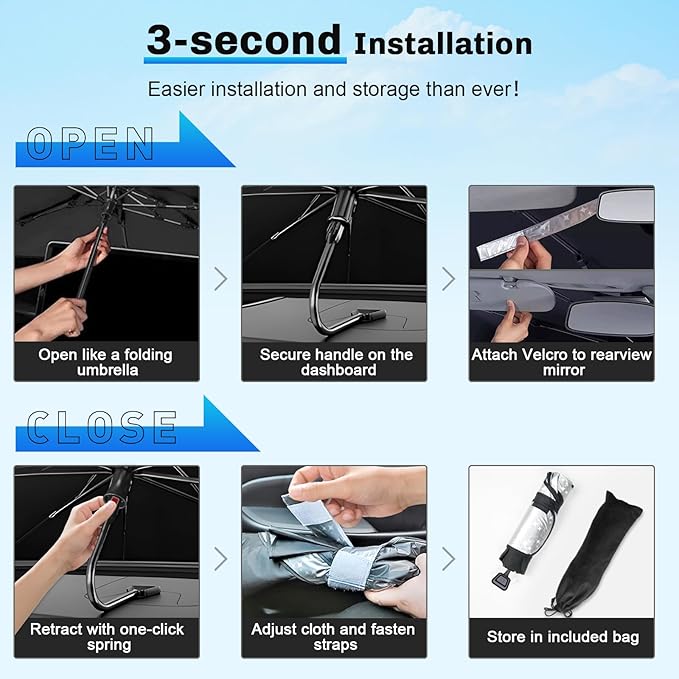 3-second Installation

Easier installation and storage than ever!

OPEN

Open like a folding umbrella

Secure handle on the dashboard

Attach Velcro to rearview mirror

CLOSE

Retract with one-click spring

Adjust cloth and fasten straps

Store in included bag