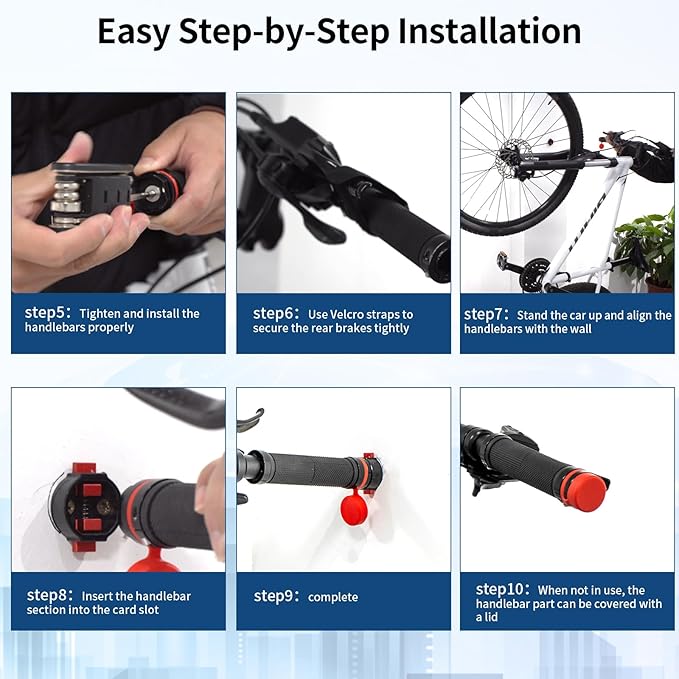 Easy Step-by-Step Installation

step5: Tighten and install the handlebars properly

step6: Use Velcro straps to secure the rear brakes tightly

step7: Stand the car up and align the handlebars with the wall

step8: Insert the handlebar section into the card slot

step9: complete

step10: When not in use, the handlebar part can be covered with a lid