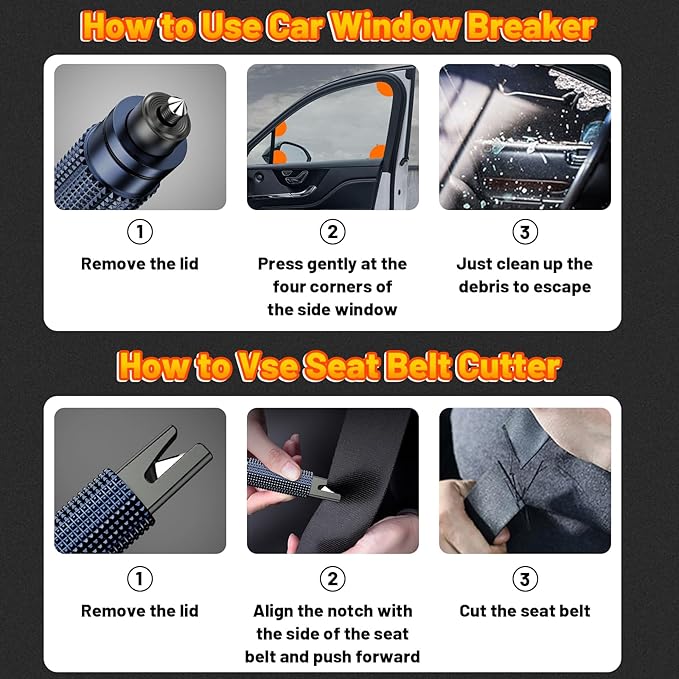 How to Use Car Window Breaker

①
Remove the lid

②
Press gently at the four corners of the side window

③
Just clean up the debris to escape

How to Vse Seat Belt Cutter

①
Remove the lid

②
Align the notch with the side of the seat belt and push forward

③
Cut the seat belt