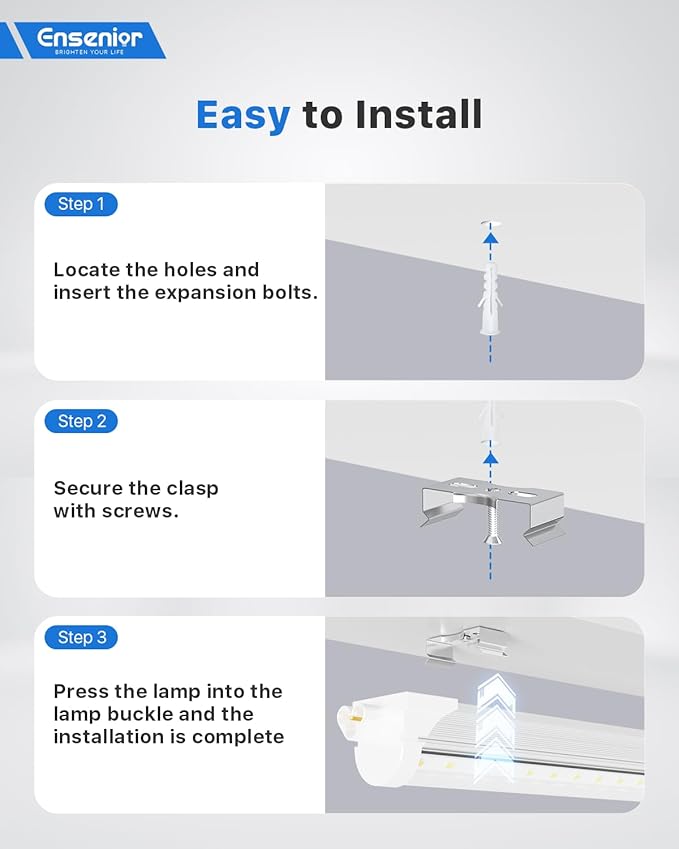 Ensenior
BRIGHTEN YOUR LIFE

Easy to Install

Step 1

Locate the holes and insert the expansion bolts.

Step 2

Secure the clasp with screws.

Step 3

Press the lamp into the lamp buckle and the installation is complete