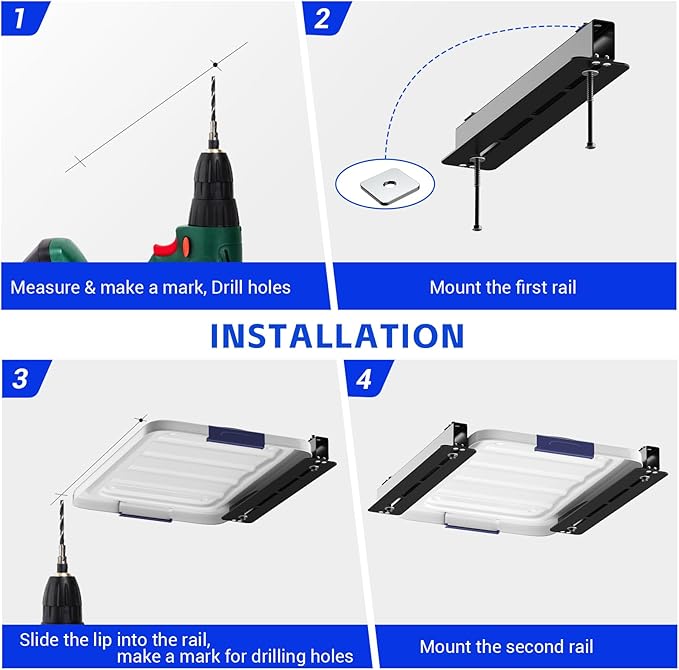 1

Measure & make a mark, Drill holes

2

Mount the first rail

INSTALLATION

3

Slide the lip into the rail, make a mark for drilling holes

4

Mount the second rail