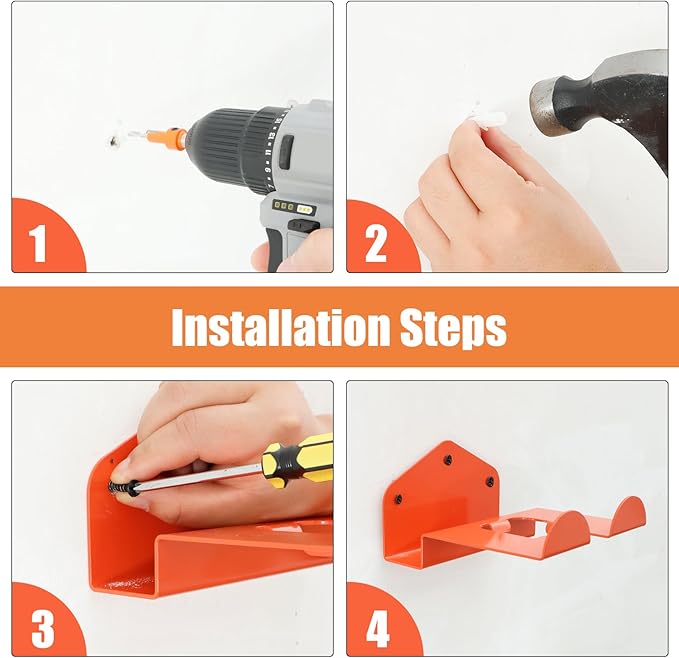 1

2

Installation Steps

3

4