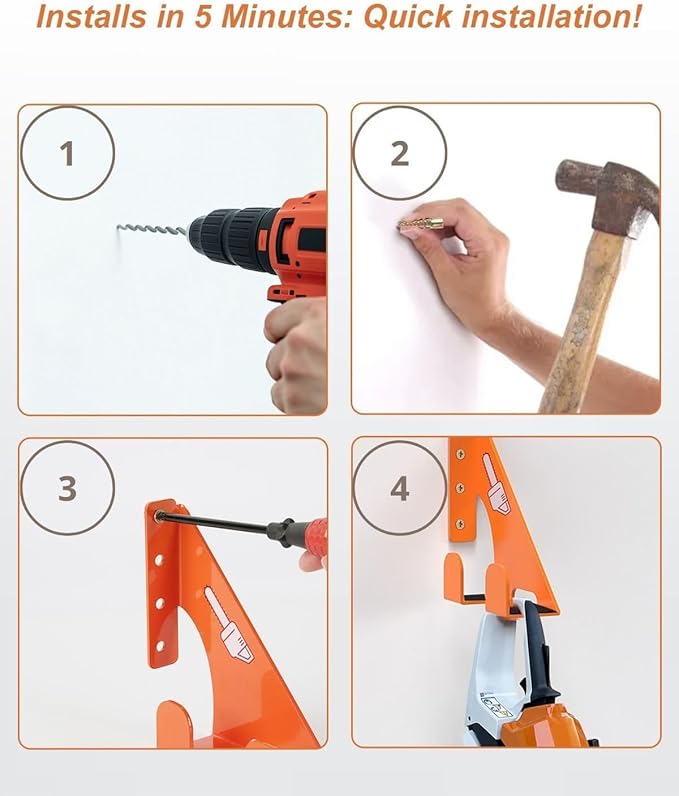 Installs in 5 Minutes: Quick installation!

1

2

3

4