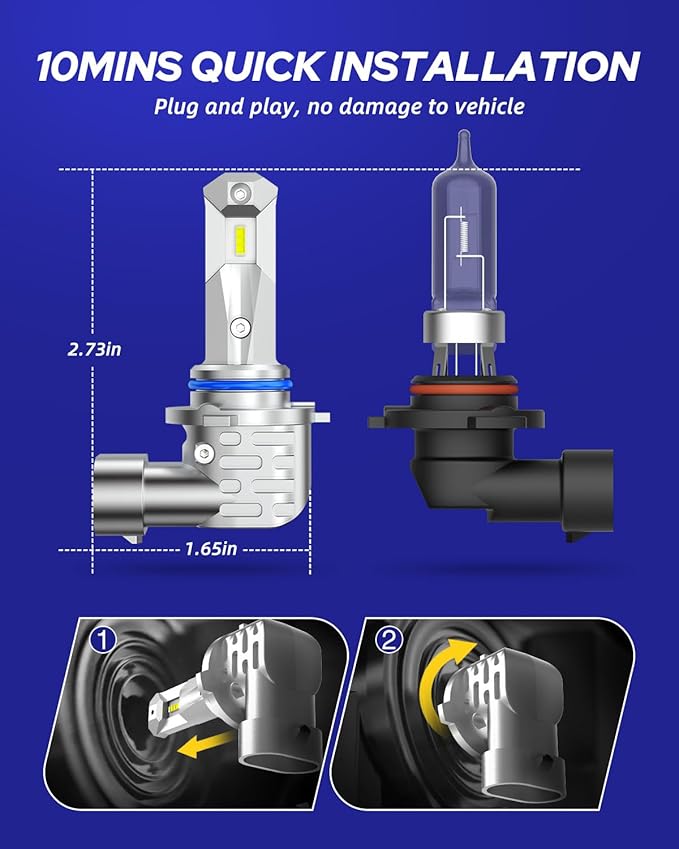 10MINS QUICK INSTALLATION

Plug and play, no damage to vehicle

2.73in

1.65in

1

2