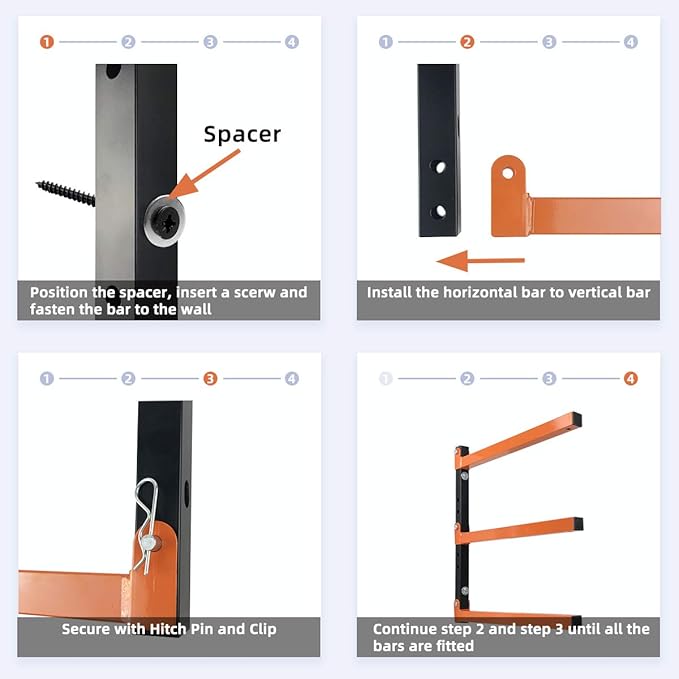 1 2 3 4

Spacer

Position the spacer, insert a scerw and fasten the bar to the wall

1 2 3 4

Install the horizontal bar to vertical bar

1 2 3 4

Secure with Hitch Pin and Clip

1 2 3 4

Continue step 2 and step 3 until all the bars are fitted