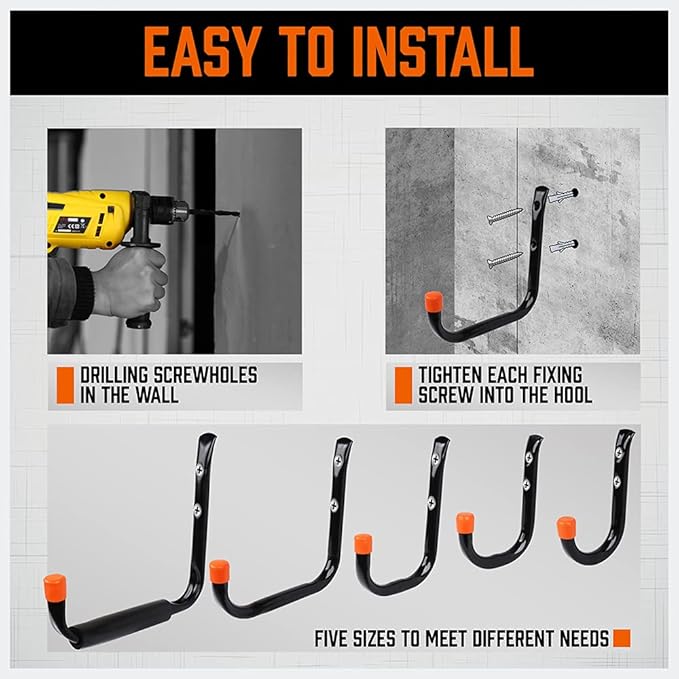 EASY TO INSTALL

DRILLING SCREWHOLES IN THE WALL

TIGHTEN EACH FIXING SCREW INTO THE HOOL

FIVE SIZES TO MEET DIFFERENT NEEDS