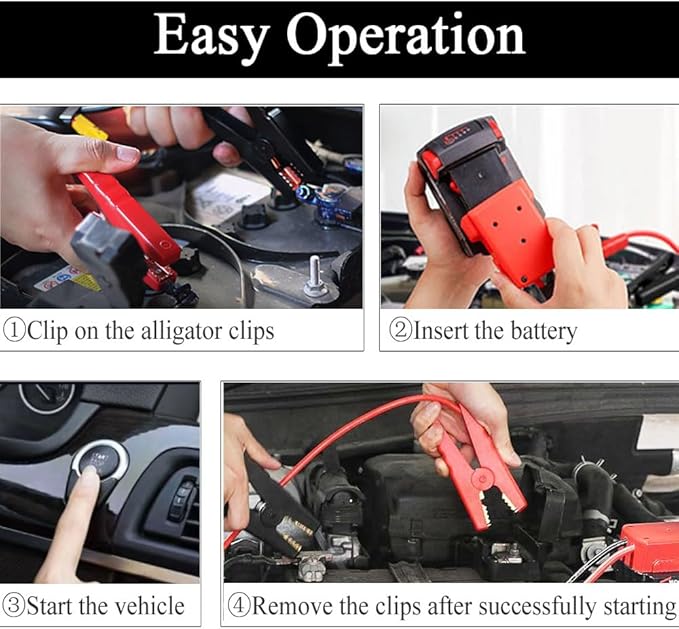 Easy Operation

①Clip on the alligator clips

②Insert the battery

③Start the vehicle

④Remove the clips after successfully starting