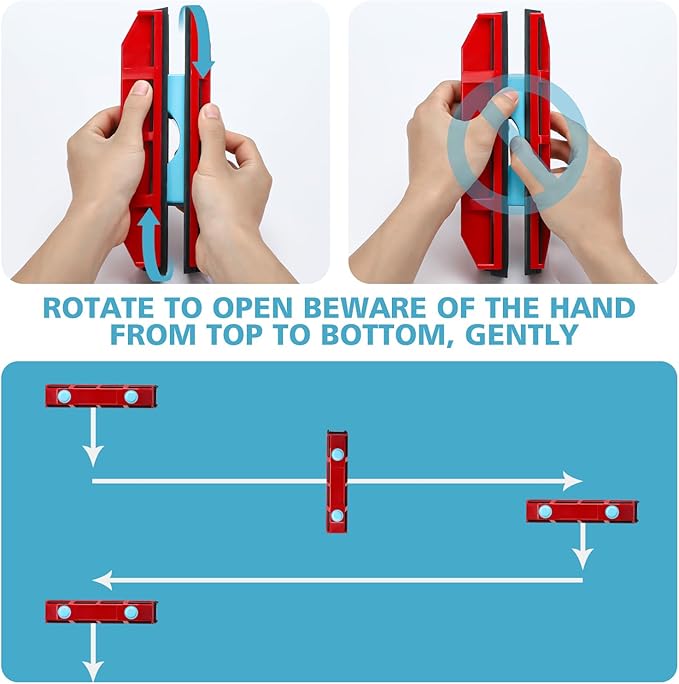 ROTATE TO OPEN BEWARE OF THE HAND
FROM TOP TO BOTTOM, GENTLY